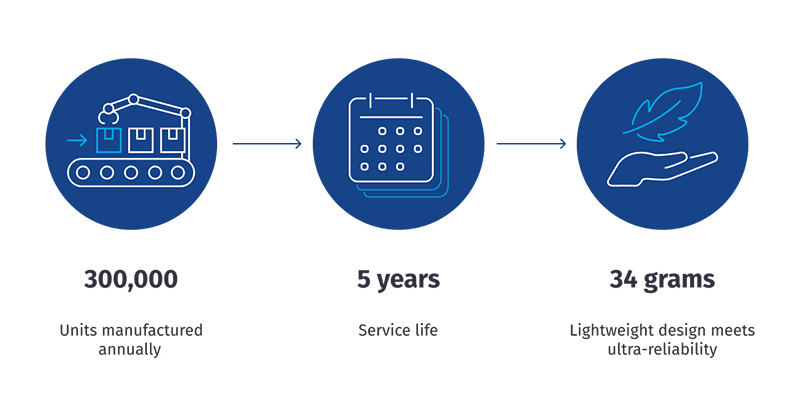 300,000

Units manufactured annually

5 years

Service life

34 grams

Lightweight design meets ultra-reliability